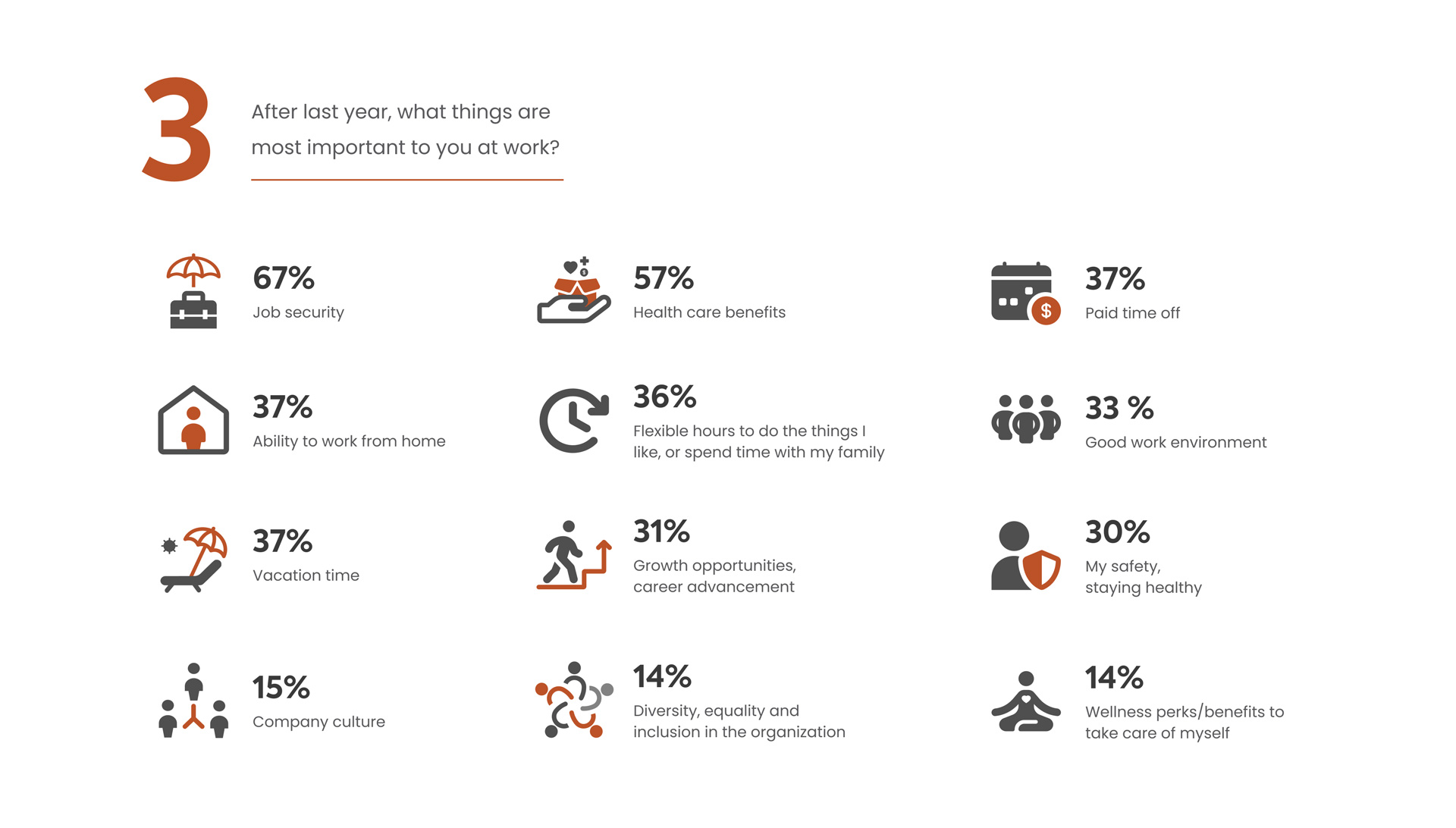 3

After last year, what things are most important to you at work?

67%
Job security

57%
Health care benefits

37%
Paid time off

37%
Ability to work from home

36%
Flexible hours to do the things I like, or spend time with my family

33 %
Good work environment

37%
Vacation time

31%
Growth opportunities, career advancement

30%
My safety, staying healthy

15%
Company culture

14%
Diversity, equality and inclusion in the organization

14%
Wellness perks/benefits to take care of myself