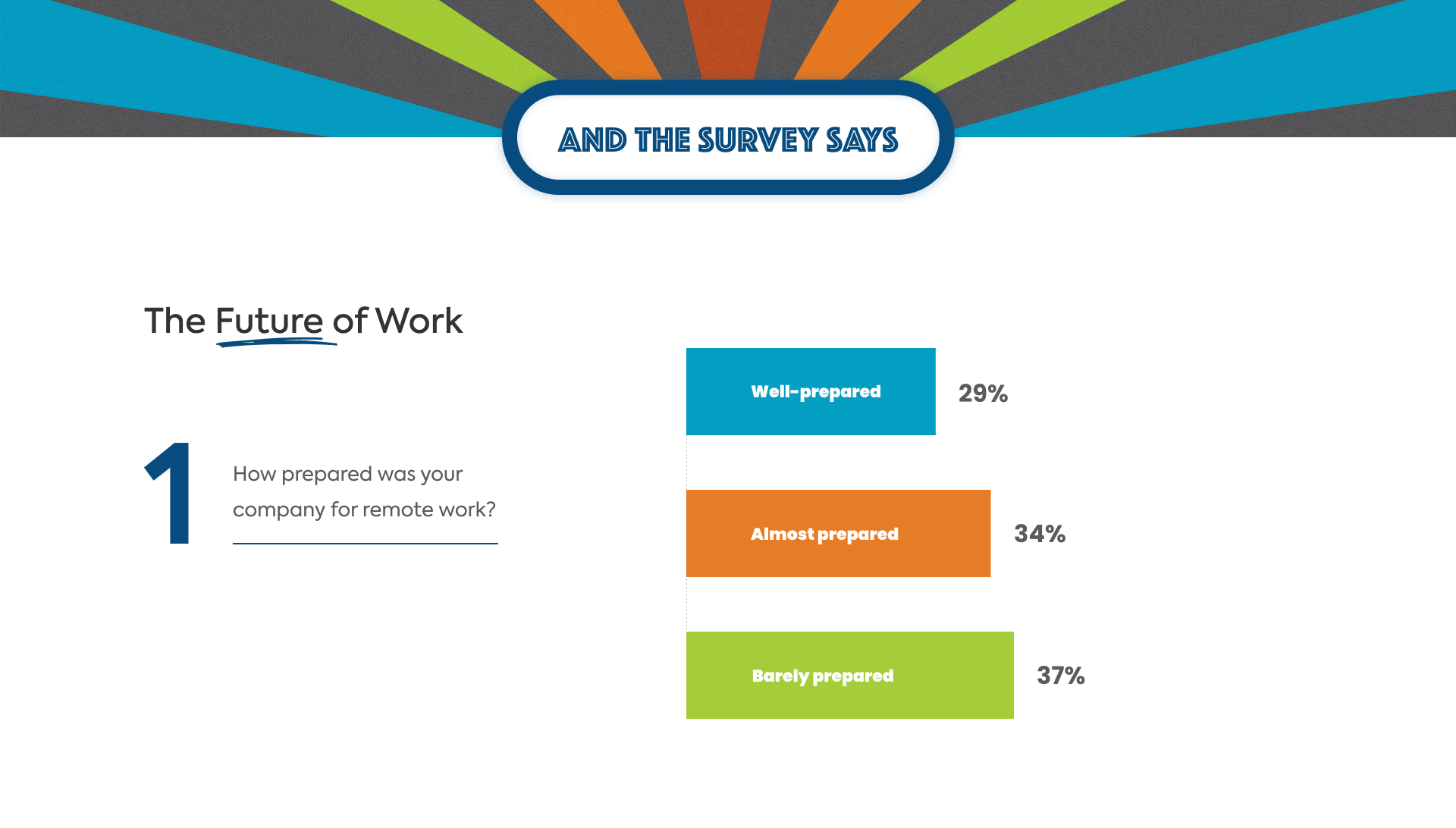 AND THE SURVEY SAYS

The Future of Work

1

How prepared was your company for remote work?

Well-prepared 29%

Almost prepared 34%

Barely prepared 37%